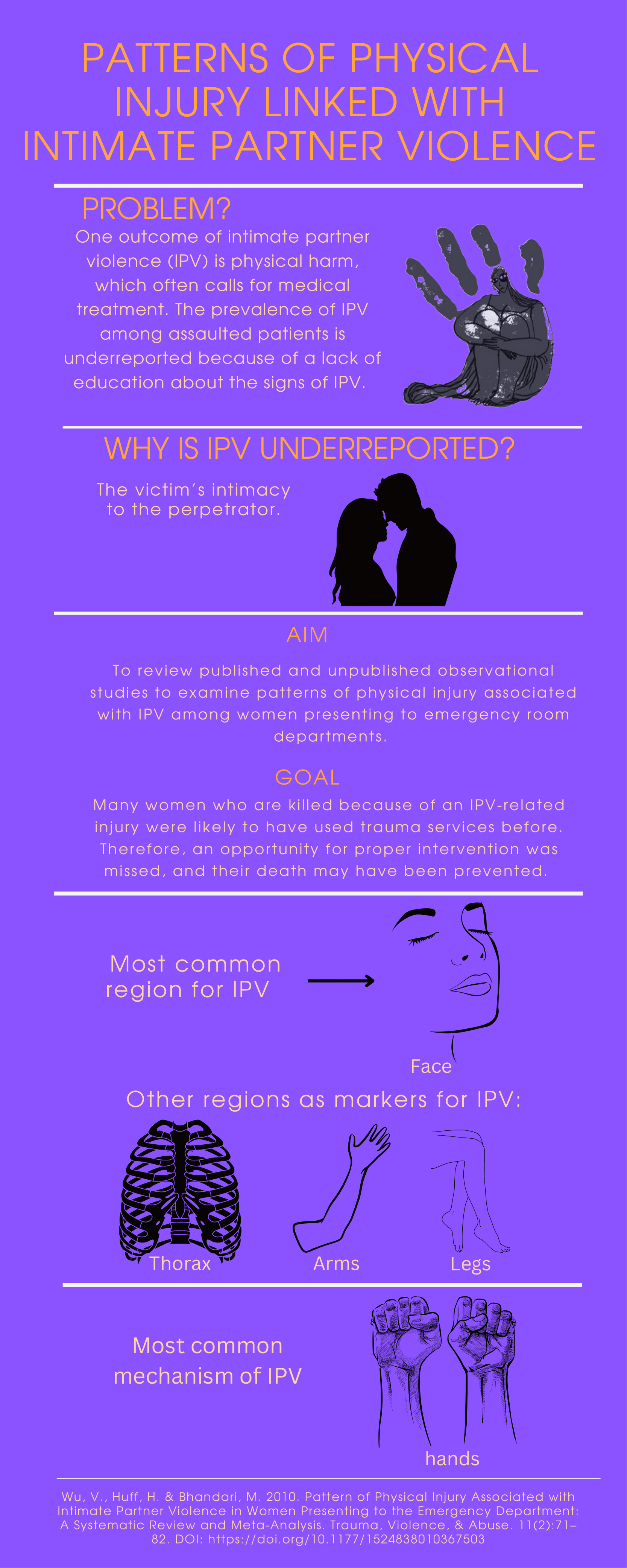 PATTERNS OF PHYSICAL INJURY LINKED WITH INTIMATE PARTNER VIOLENCE

PROBLEM?

One outcome of intimate partner violence (IPV) is physical harm, which often calls for medical treatment. The prevalence of IPV among assaulted patients is underreported because of a lack of education about the signs of IPV.

WHY IS IPV UNDERREPORTED?

The victim's intimacy to the perpetrator.

AIM

To review published and unpublished observational studies to examine patterns of physical injury associated with IPV among women presenting to emergency room departments.

GOAL

Many women who are killed because of an IPV-related injury were likely to have used trauma services before. Therefore, an opportunity for proper intervention was missed, and their death may have been prevented.

Most common region for IPV

Face

Other regions as markers for IPV:

Thorax

Arms

Legs

Most common mechanism of IPV

hands

Wu, V., Huff, H. & Bhandari, M. 2010. Pattern of Physical Injury Associated with Intimate Partner Violence in Women Presenting to the Emergency Department: A Systematic Review and Meta-Analysis. Trauma, Violence, & Abuse. 11(2):71–82. DOI: https://doi.org/10.1177/1524838010367503